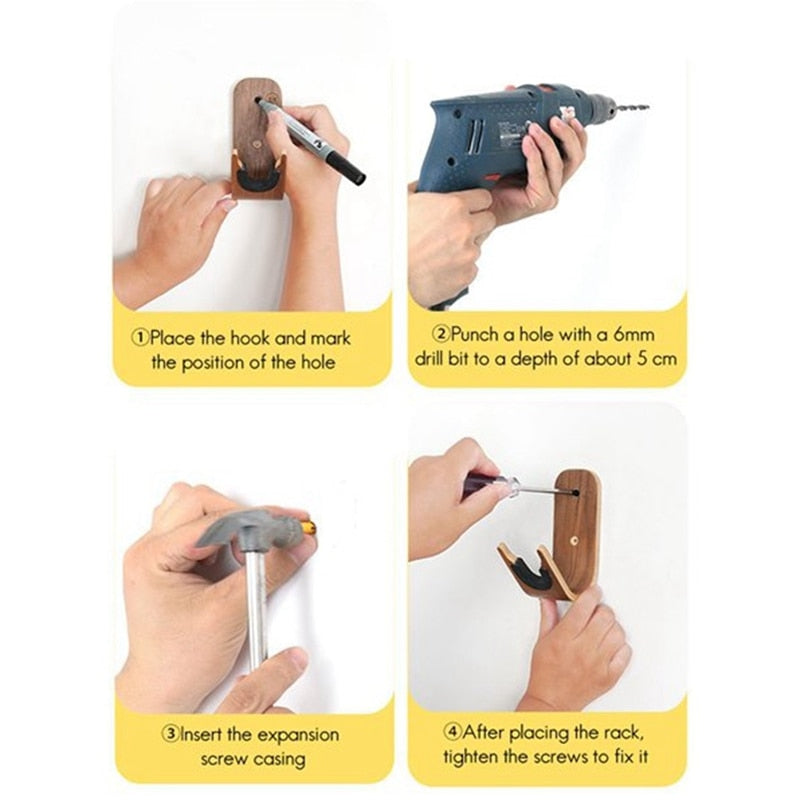 ①Place the hook and mark the position of the hole

②Punch a hole with a 6mm drill bit to a depth of about 5 cm

③Insert the expansion screw casing

④After placing the rack, tighten the screws to fix it