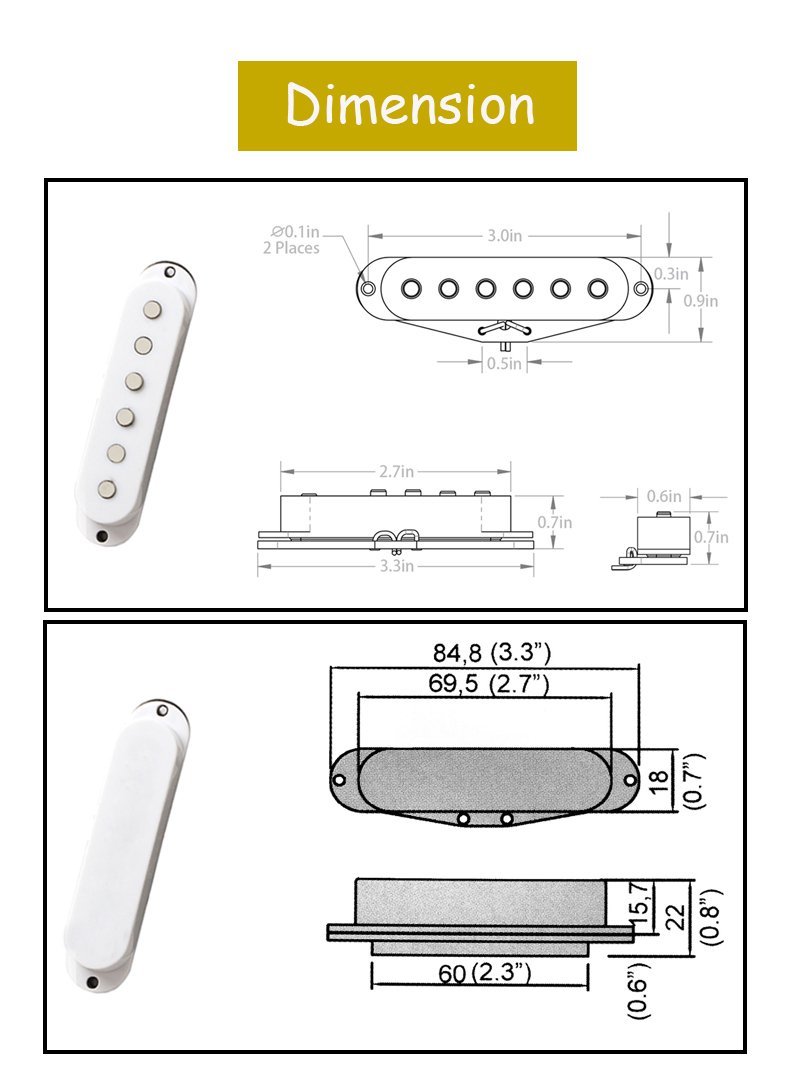 Dimension

⌀0.1in
2 Places
3.0in
0.3in
0.9in
0.5in
2.7in
0.7in
3.3in
0.6in
0.7in

84,8 (3.3")
69,5 (2.7")
18
(0.7")
15,7
22
(0.8")
60 (2.3")
(0.6")