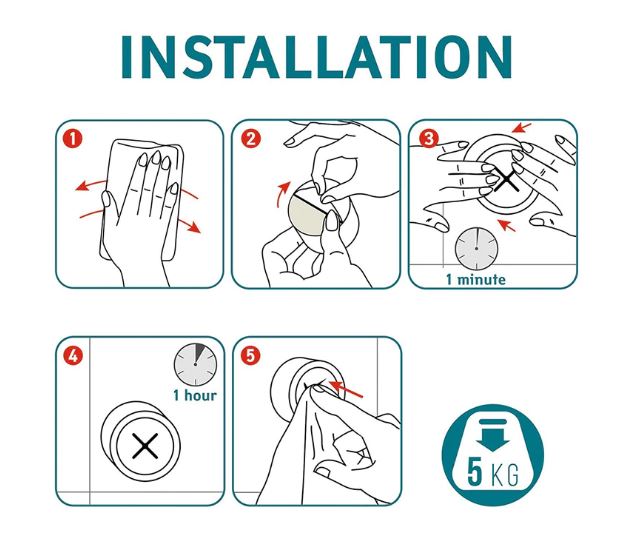 INSTALLATION

1

2

3

1 minute

4

1 hour

5

5 KG