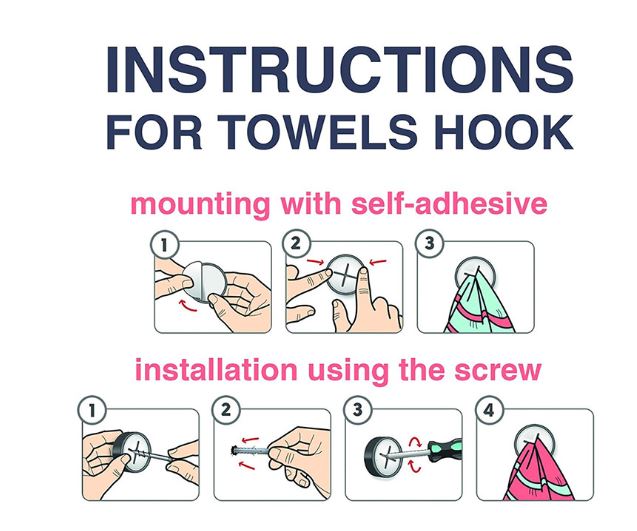 INSTRUCTIONS
FOR TOWELS HOOK

mounting with self-adhesive

1

2

3

installation using the screw

1

2

3

4