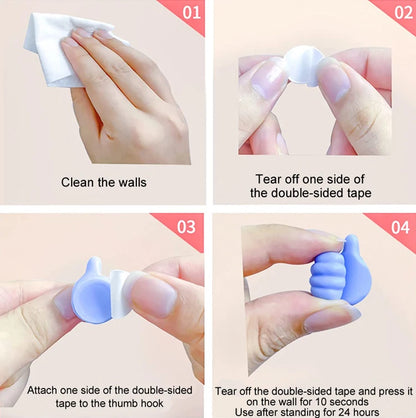 01

Clean the walls

02

Tear off one side of the double-sided tape

03

Attach one side of the double-sided tape to the thumb hook

04

Tear off the double-sided tape and press it on the wall for 10 seconds
Use after standing for 24 hours