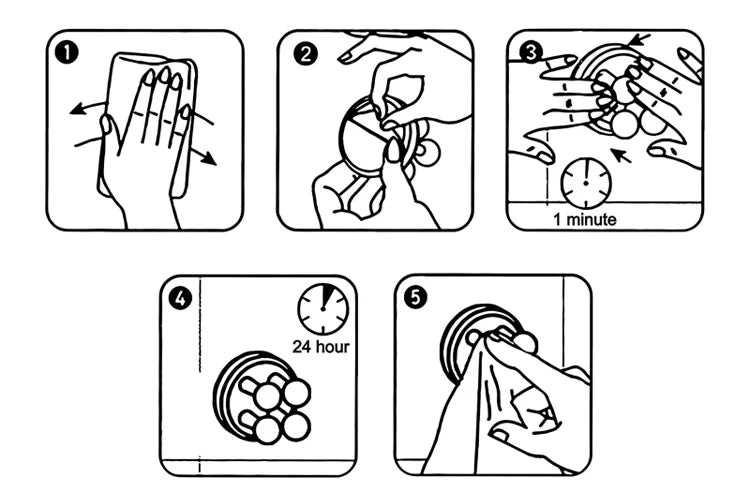 1

2

3

1 minute

4

24 hour

5